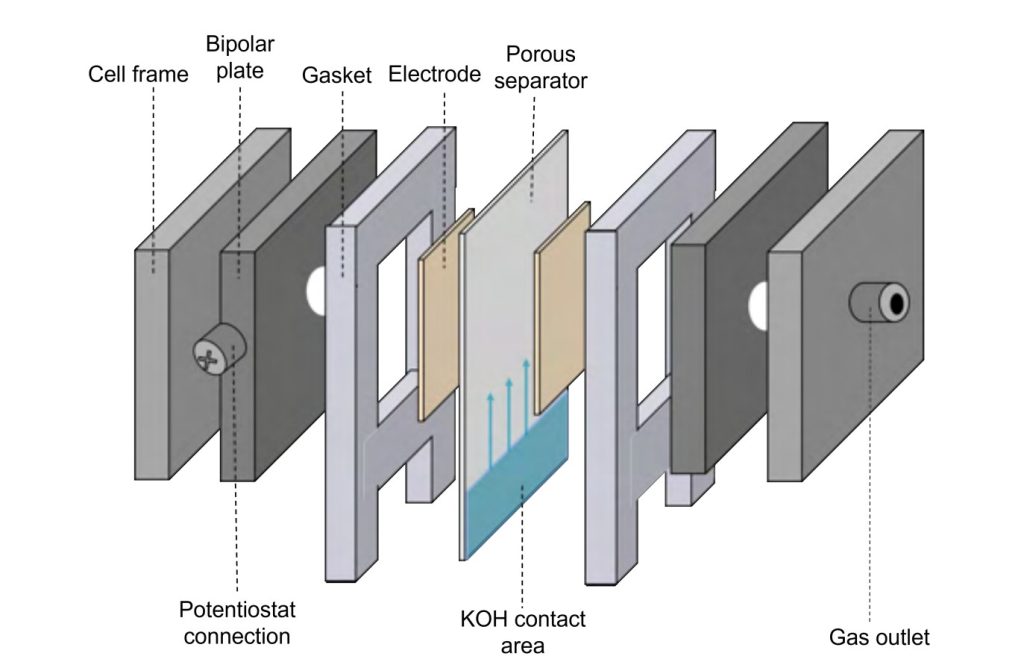 Cell frame

Bipolar plate

Gasket

Electrode

Porous separator

Potentiostat connection

KOH contact area

Gas outlet